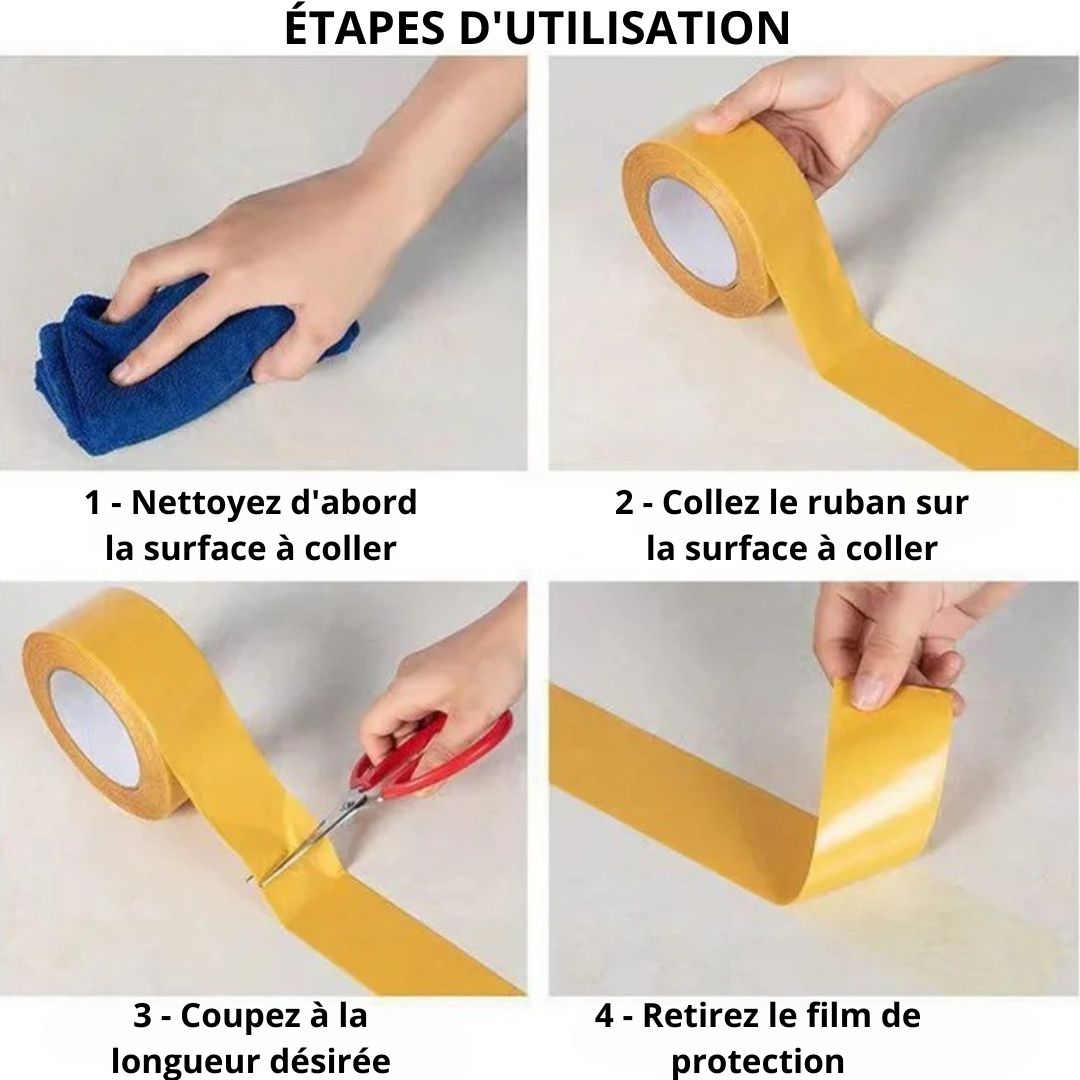 ÉTAPES D'UTILISATION

1 - Nettoyez d'abord la surface à coller

2 - Collez le ruban sur la surface à coller

3 - Coupez à la longueur désirée

4 - Retirez le film de protection