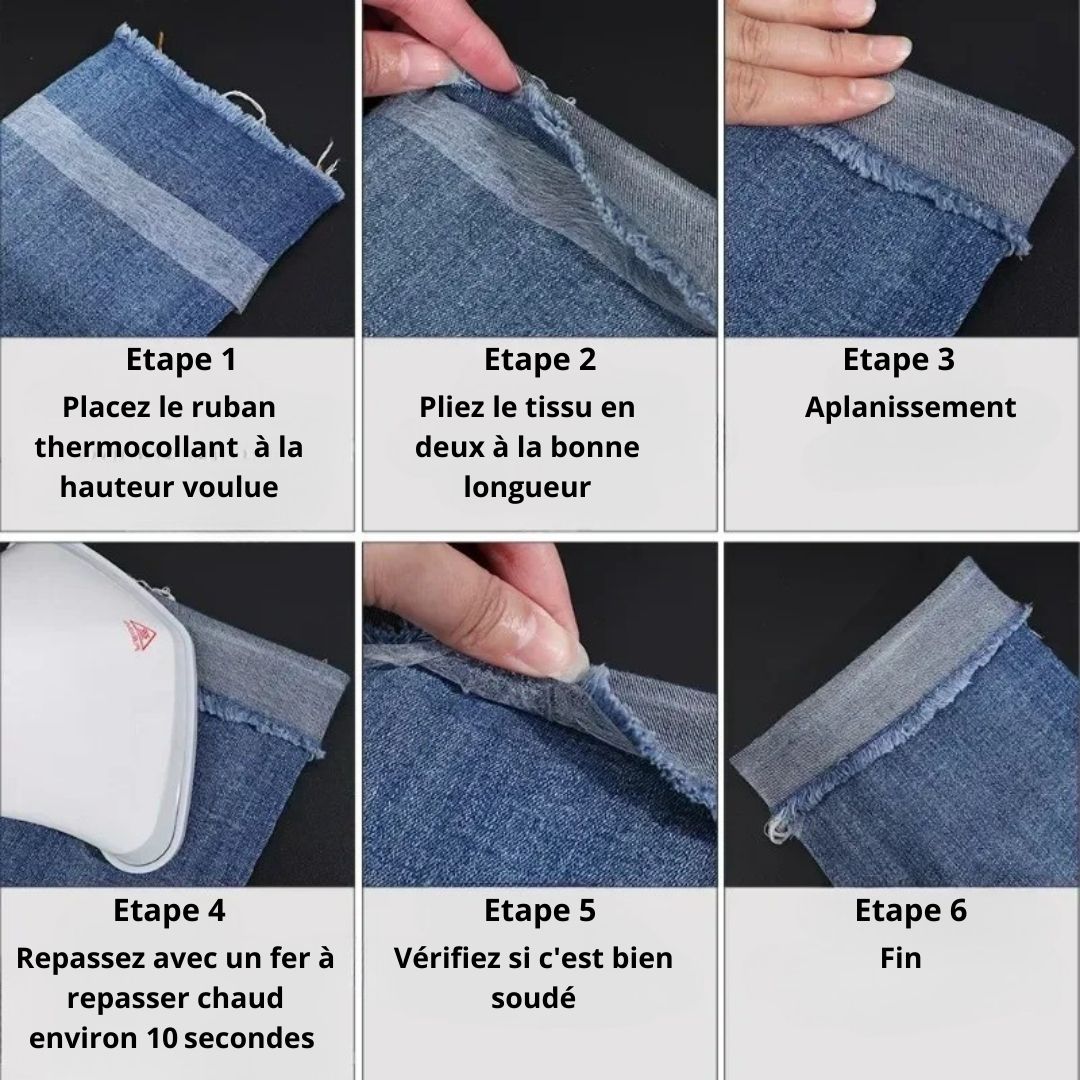 Etape 1
Placez le ruban thermocollant  à la hauteur voulue

Etape 2
Pliez le tissu en deux à la bonne longueur

Etape 3
Aplanissement

Etape 4
Repassez avec un fer à repasser chaud environ 10 secondes

Etape 5
Vérifiez si c'est bien soudé

Etape 6
Fin