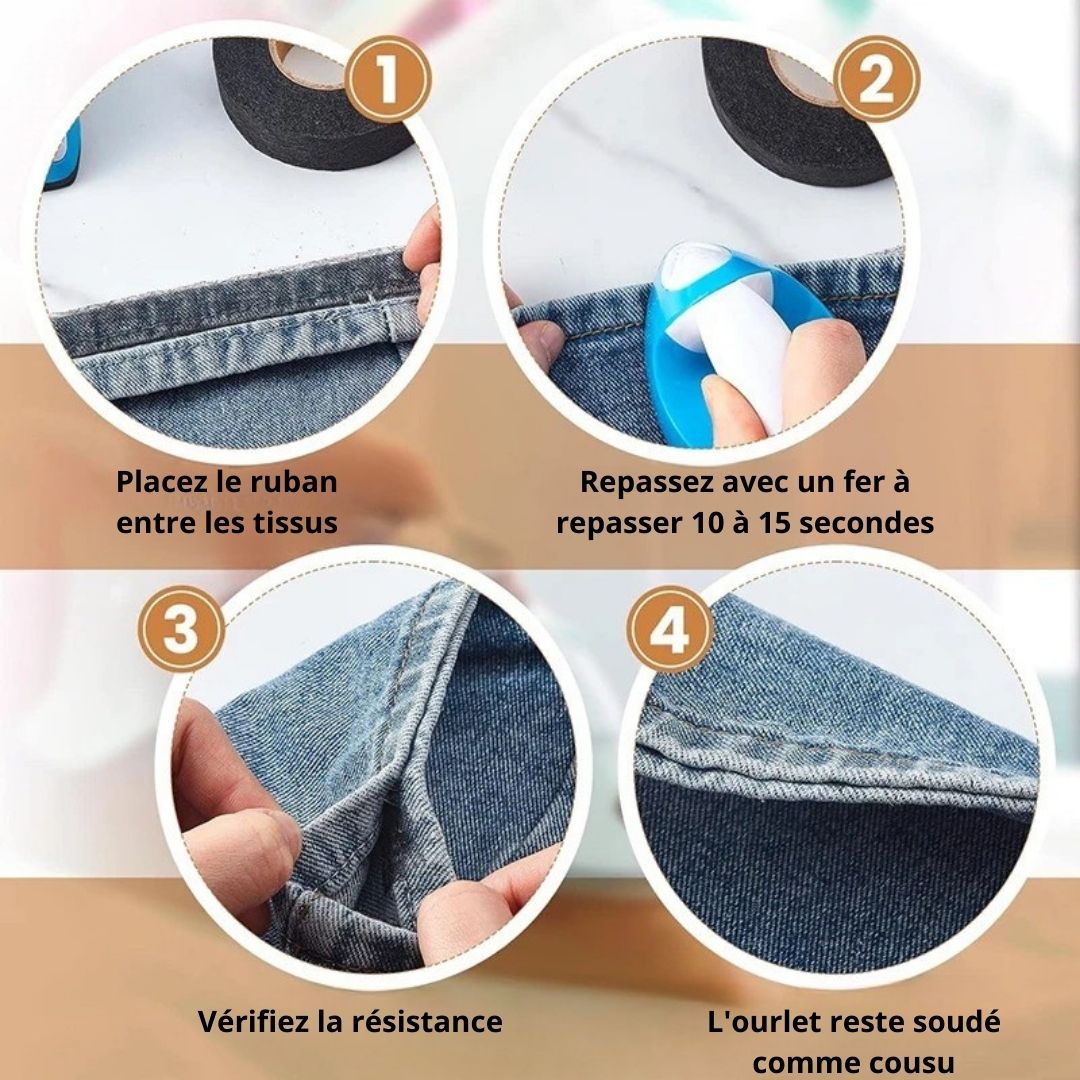 1

Placez le ruban entre les tissus

2

Repassez avec un fer à repasser 10 à 15 secondes

3

Vérifiez la résistance

4

L'ourlet reste soudé comme cousu