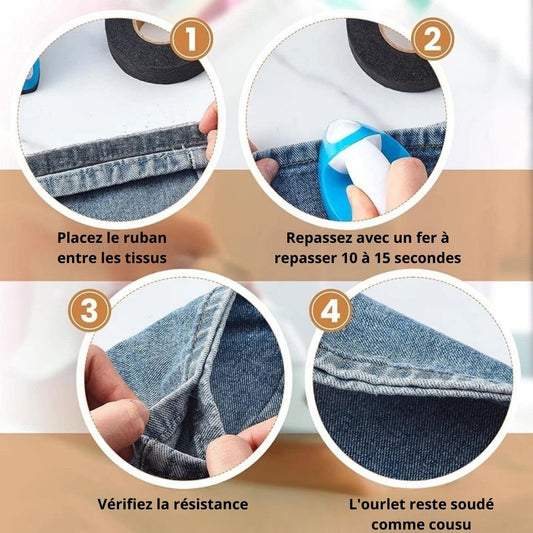 1

Placez le ruban entre les tissus

2

Repassez avec un fer à repasser 10 à 15 secondes

3

Vérifiez la résistance

4

L'ourlet reste soudé comme cousu